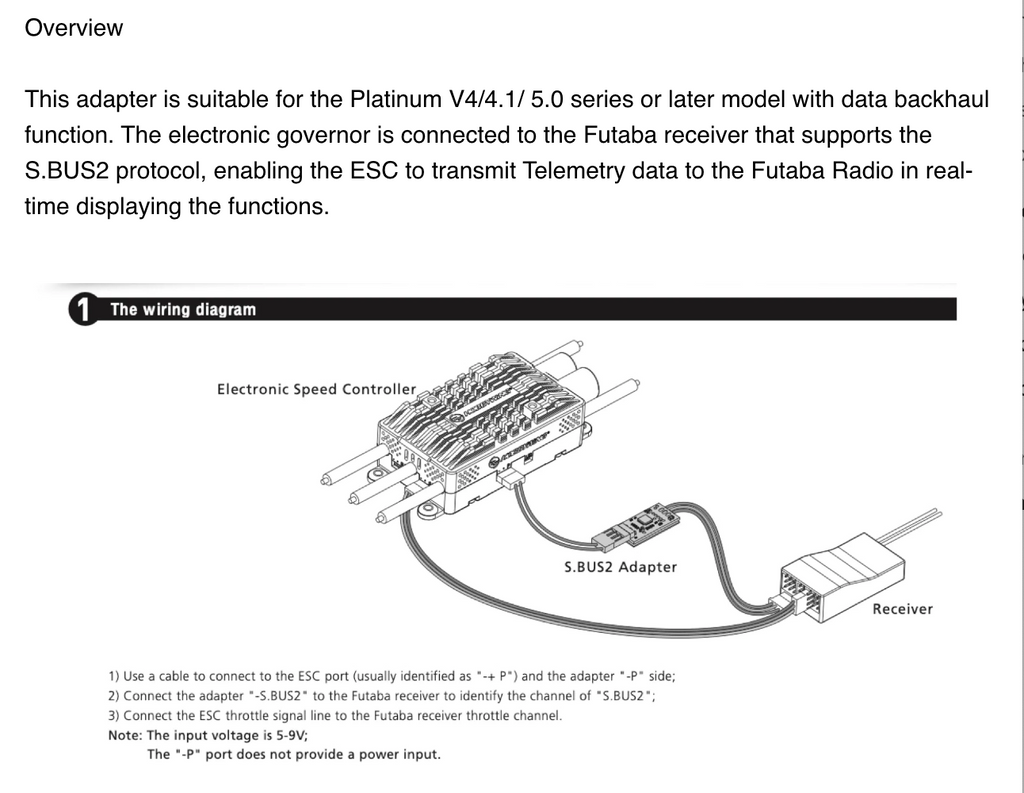 Overview

This adapter is suitable for the Platinum V4/4.1/ 5.0 series or later model with data backhaul function. The electronic governor is connected to the Futaba receiver that supports the S.BUS2 protocol, enabling the ESC to transmit Telemetry data to the Futaba Radio in real-time displaying the functions.

1 The wiring diagram

Electronic Speed Controller

S.BUS2 Adapter

Receiver

1) Use a cable to connect to the ESC port (usually identified as "-+ P") and the adapter "-P" side;
2) Connect the adapter "-S.BUS2" to the Futaba receiver to identify the channel of "S.BUS2";
3) Connect the ESC throttle signal line to the Futaba receiver throttle channel.
Note: The input voltage is 5-9V;
The "-P" port does not provide a power input.